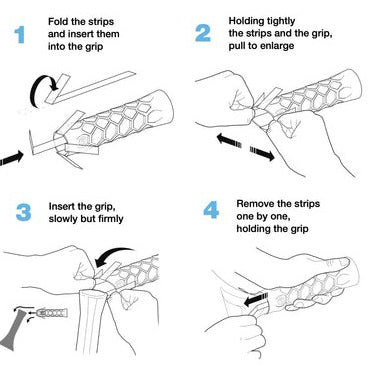 1 Fold the strips and insert them into the grip

2 Holding tightly the strips and the grip, pull to enlarge

3 Insert the grip, slowly but firmly

4 Remove the strips one by one, holding the grip