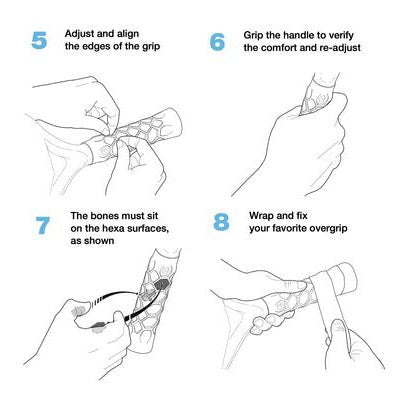 5 Adjust and align the edges of the grip

6 Grip the handle to verify the comfort and re-adjust

7 The bones must sit on the hexa surfaces, as shown

8 Wrap and fix your favorite overgrip